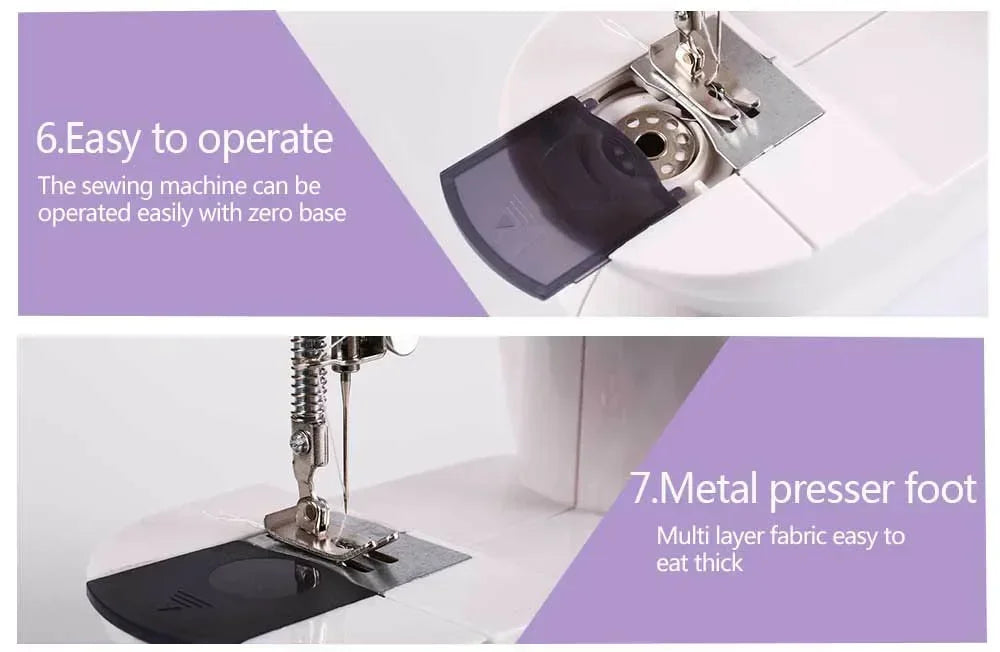 6.Easy to operate
The sewing machine can be operated easily with zero base

7.Metal presser foot
Multi layer fabric easy to eat thick